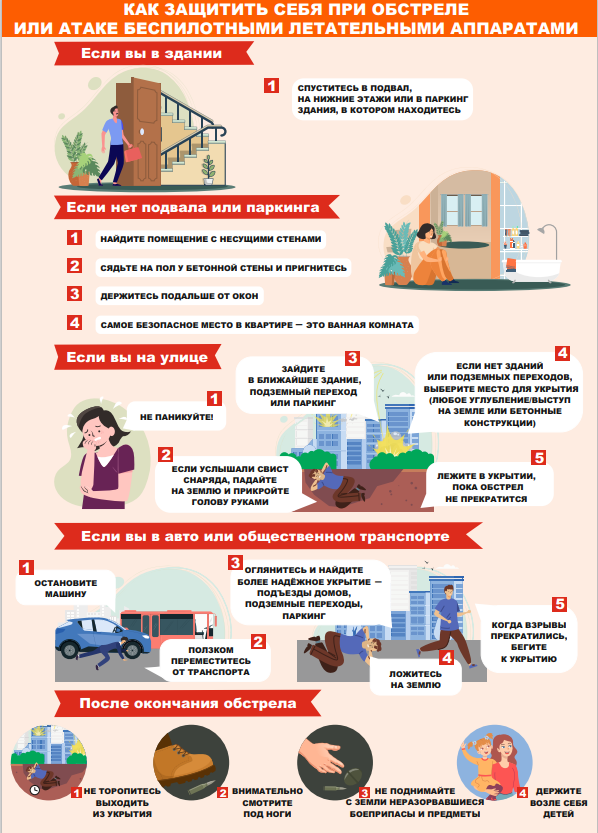 КАК ЗАЩИТИТЬ СЕБЯ ПРИ ОБСТРЕЛЕ ИЛИ АТАКЕ БЕСПИЛОТНЫМИ ЛЕТАТЕЛЬНЫМИ АППАРАТАМИ

Если вы в здании

1 СПУСТИТЕСЬ В ПОДВАЛ, НА НИЖНИЕ ЭТАЖИ ИЛИ В ПАРКИНГ ЗДАНИЯ, В КОТОРОМ НАХОДИТЕСЬ

Если нет подвала или паркинга

1 НАЙДИТЕ ПОМЕЩЕНИЕ С НЕСУЩИМИ СТЕНАМИ

2 СЯДЬТЕ НА ПОЛ У БЕТОННОЙ СТЕНЫ И ПРИГНИТЕСЬ

3 ДЕРЖИТЕСЬ ПОДАЛЬШЕ ОТ ОКОН

4 САМОЕ БЕЗОПАСНОЕ МЕСТО В КВАРТИРЕ — ЭТО ВАННАЯ КОМНАТА

Если вы на улице

1 НЕ ПАНИКУЙТЕ!

2 ЕСЛИ УСЛЫШАЛИ СВИСТ СНАРЯДА, ПАДАЙТЕ НА ЗЕМЛЮ И ПРИКРОЙТЕ ГОЛОВУ РУКАМИ

3 ЗАЙДИТЕ В БЛИЖАЙШЕЕ ЗДАНИЕ, ПОДЗЕМНЫЙ ПЕРЕХОД ИЛИ ПАРКИНГ

4 ЕСЛИ НЕТ ЗДАНИЙ ИЛИ ПОДЗЕМНЫХ ПЕРЕХОДОВ, ВЫБЕРИТЕ МЕСТО ДЛЯ УКРЫТИЯ (ЛЮБОЕ УГЛУБЛЕНИЕ/ВЫСТУП НА ЗЕМЛЕ ИЛИ БЕТОННЫЕ КОНСТРУКЦИИ)

5 ЛЕЖИТЕ В УКРЫТИИ, ПОКА ОБСТРЕЛ НЕ ПРЕКРАТИТСЯ

Если вы в авто или общественном транспорте

1 ОСТАНОВИТЕ МАШИНУ

2 ПОЛЗКОМ ПЕРЕМЕСТИТЕСЬ ОТ ТРАНСПОРТА

3 ОГЛЯНИТЕСЬ И НАЙДИТЕ БОЛЕЕ НАДЁЖНОЕ УКРЫТИЕ — ПОДЪЕЗДЫ ДОМОВ, ПОДЗЕМНЫЕ ПЕРЕХОДЫ, ПАРКИНГ

4 ЛОЖИТЕСЬ НА ЗЕМЛЮ

5 КОГДА ВЗРЫВЫ ПРЕКРАТИЛИСЬ, БЕГИТЕ К УКРЫТИЮ

После окончания обстрела

1 НЕ ТОРОПИТЕСЬ ВЫХОДИТЬ ИЗ УКРЫТИЯ

2 ВНИМАТЕЛЬНО СМОТРИТЕ ПОД НОГИ

3 НЕ ПОДНИМАЙТЕ С ЗЕМЛИ НЕРАЗОРВАВШИЕСЯ БОЕПРИПАСЫ И ПРЕДМЕТЫ

4 ДЕРЖИТЕ ВОЗЛЕ СЕБЯ ДЕТЕЙ